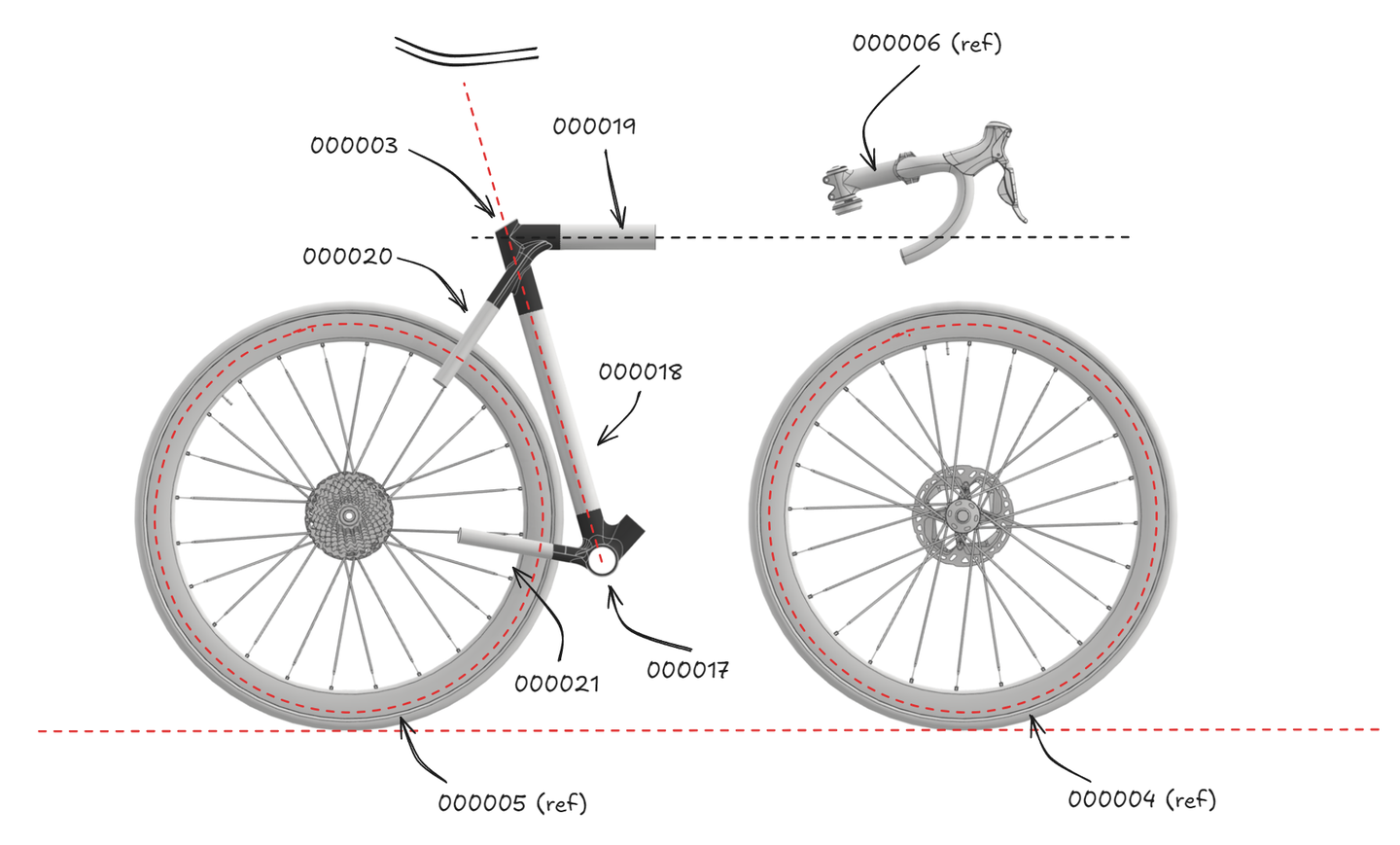 000006 (ref)

000019

000003

000020

000018

000021

000017

000005 (ref)

000004 (ref)